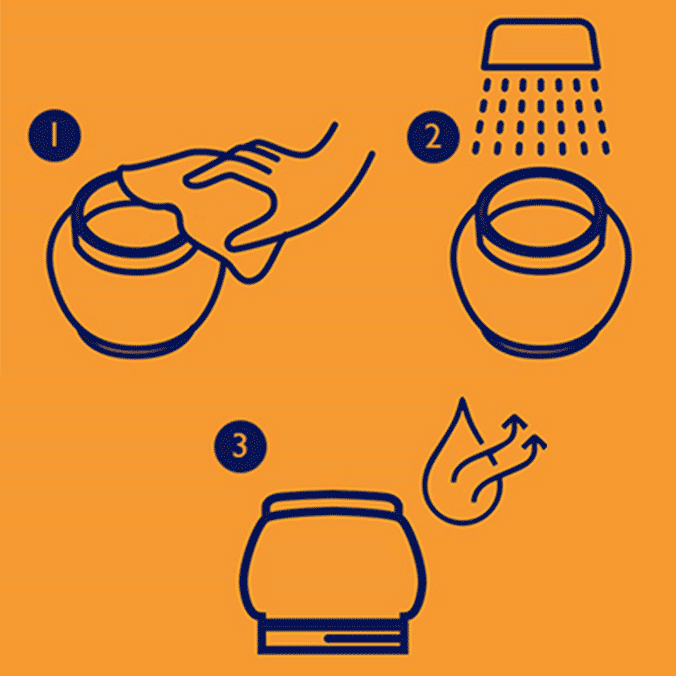 1

2

3